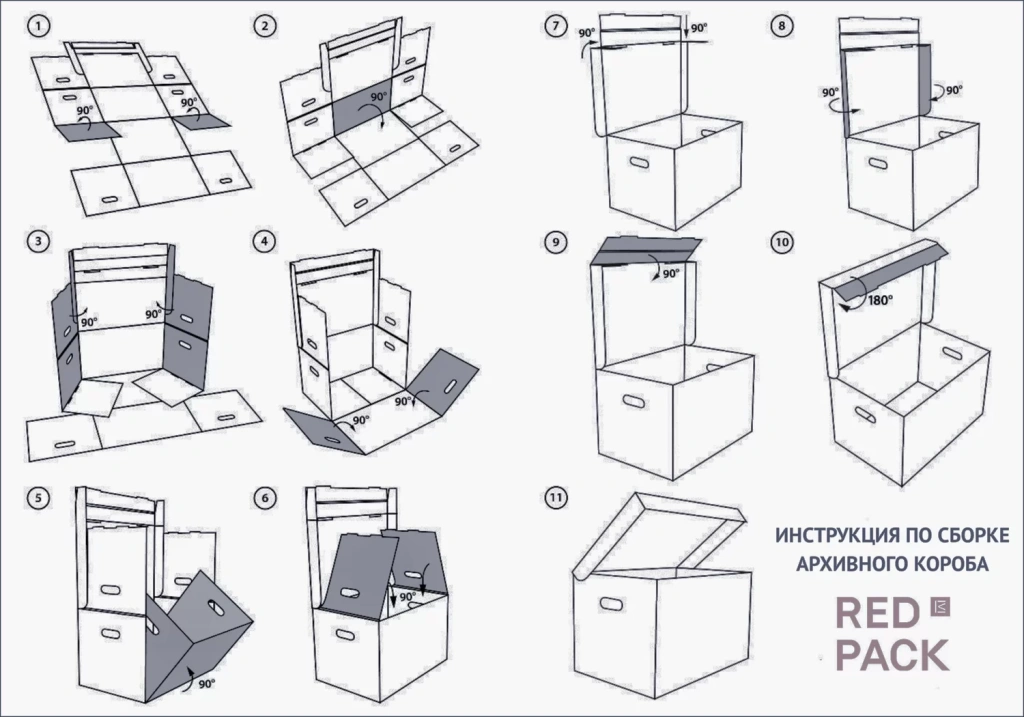 1
90°
90°

2
90°

3
90°
90°

4
90°
90°

5
90°

6
90°

7
90°
90°

8
90°
90°

9
90°

10
180°

11

ИНСТРУКЦИЯ ПО СБОРКЕ АРХИВНОГО КОРОБА

RED PACK