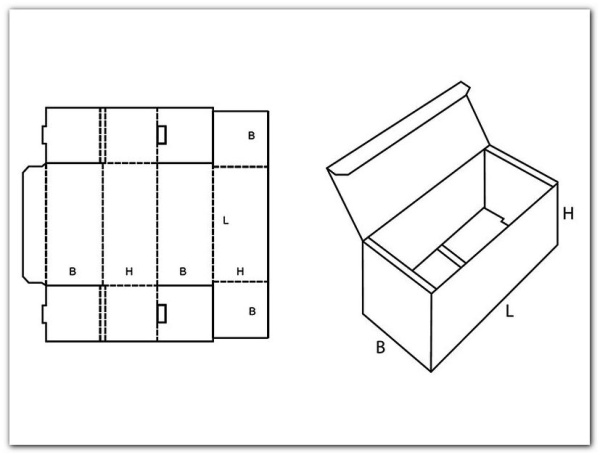 B

L

B H B H

B

H

L

B